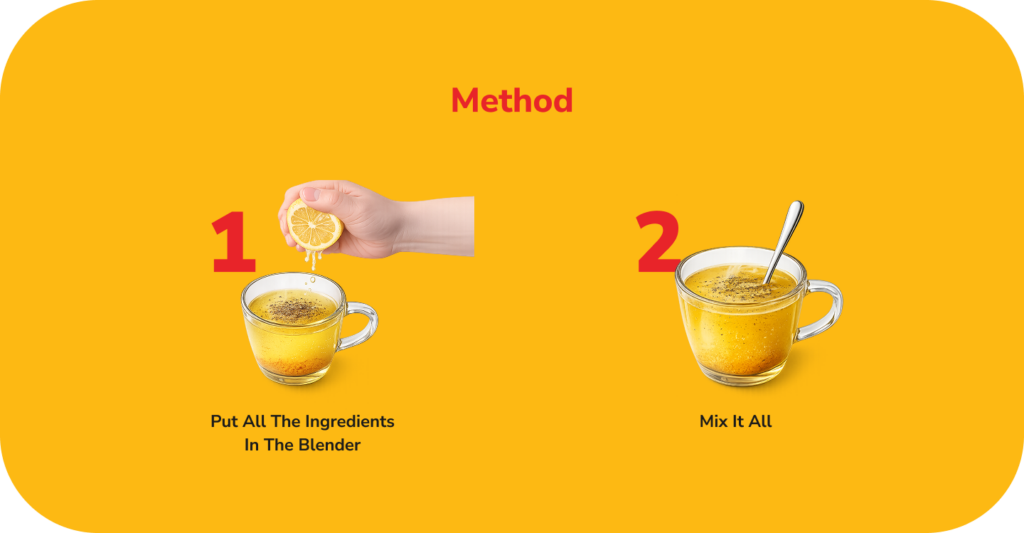 Method

1

Put All The Ingredients In The Blender

2

Mix It All