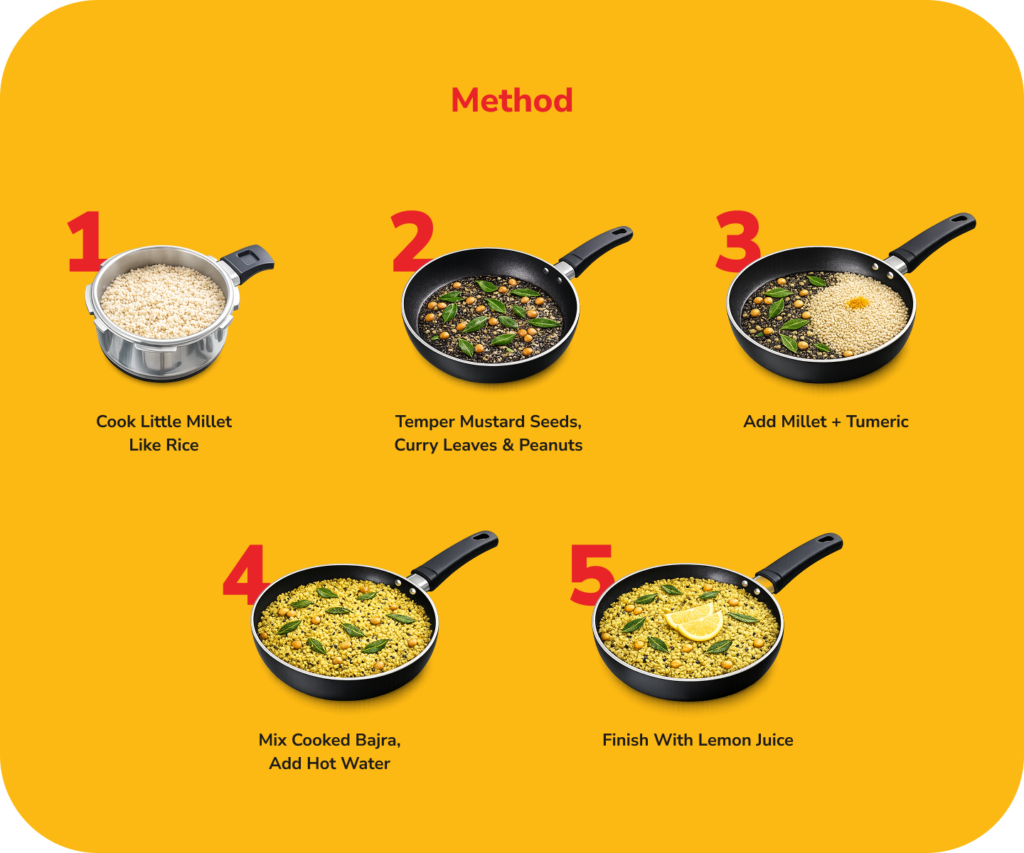 Method

1

Cook Little Millet Like Rice

2

Temper Mustard Seeds, Curry Leaves & Peanuts

3

Add Millet + Tumeric

4

Mix Cooked Bajra, Add Hot Water

5

Finish With Lemon Juice