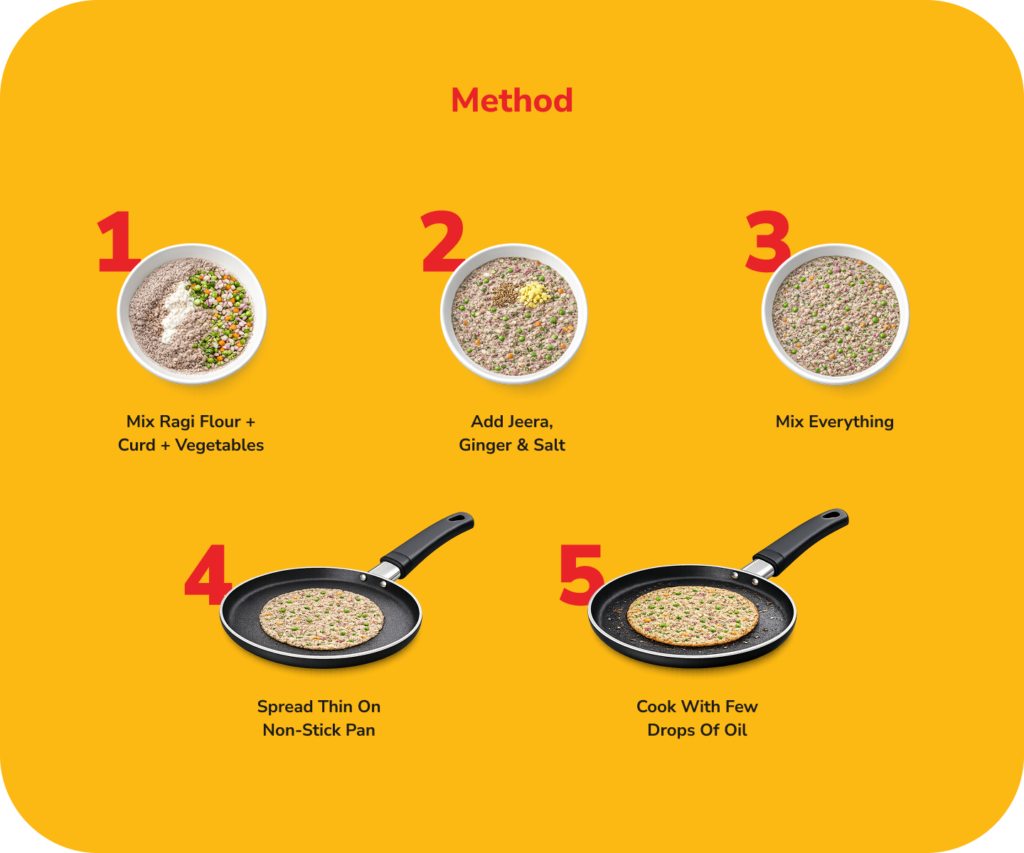 Method

1

Mix Ragi Flour + Curd + Vegetables

2

Add Jeera, Ginger & Salt

3

Mix Everything

4

Spread Thin On Non-Stick Pan

5

Cook With Few Drops Of Oil