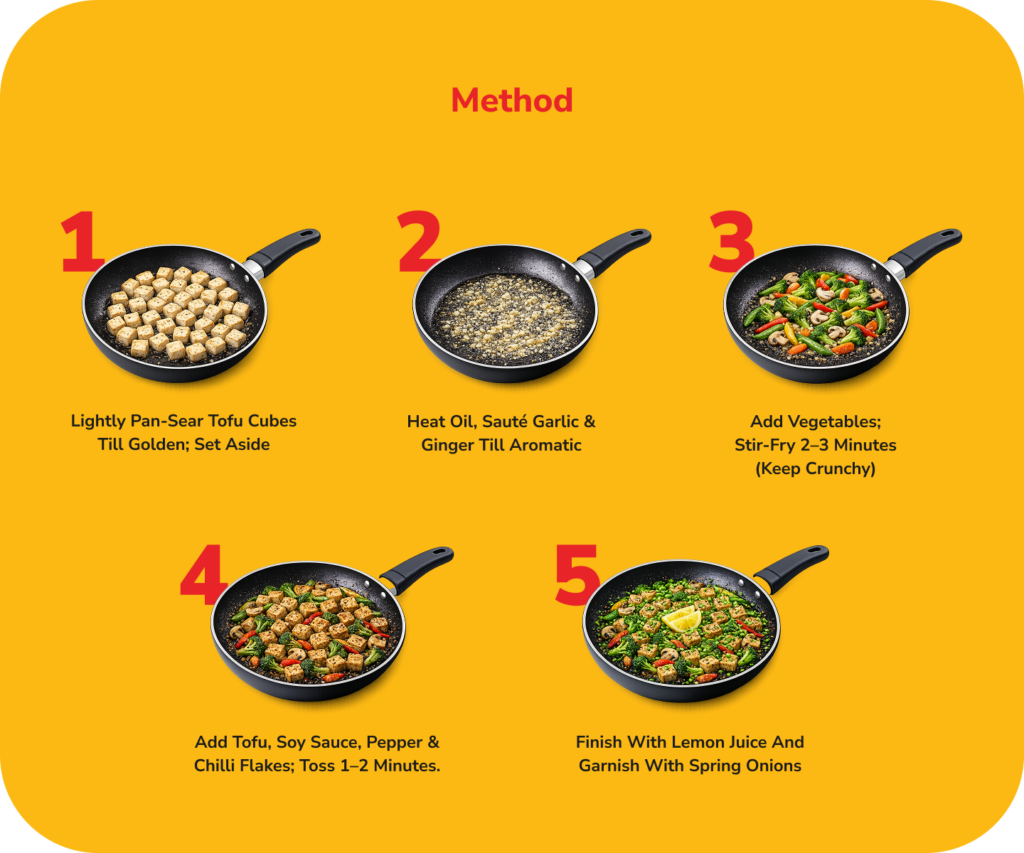 Method

1

Lightly Pan-Sear Tofu Cubes Till Golden; Set Aside

2

Heat Oil, Sauté Garlic & Ginger Till Aromatic

3

Add Vegetables; Stir-Fry 2–3 Minutes (Keep Crunchy)

4

Add Tofu, Soy Sauce, Pepper & Chilli Flakes; Toss 1–2 Minutes.

5

Finish With Lemon Juice And Garnish With Spring Onions