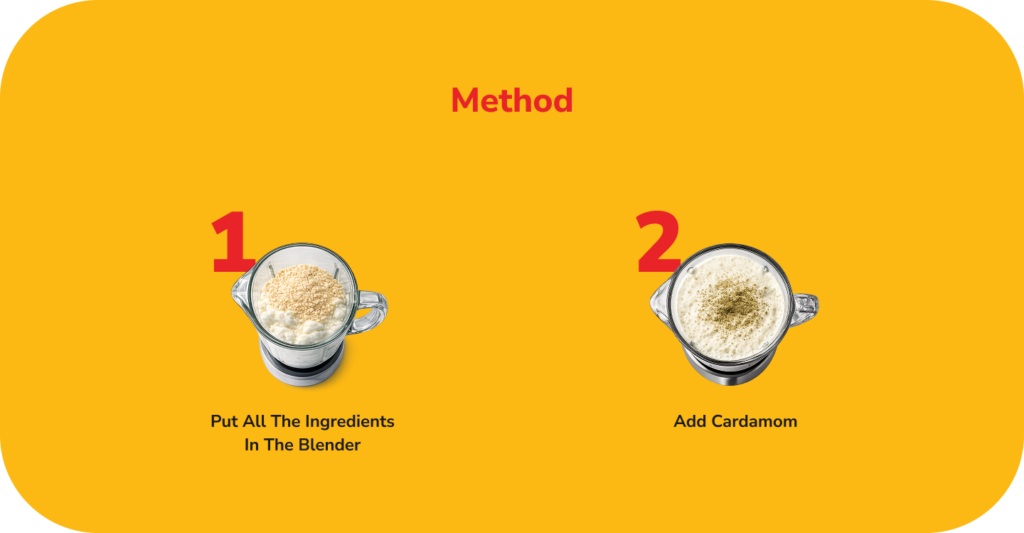 Method

1

Put All The Ingredients In The Blender

2

Add Cardamom